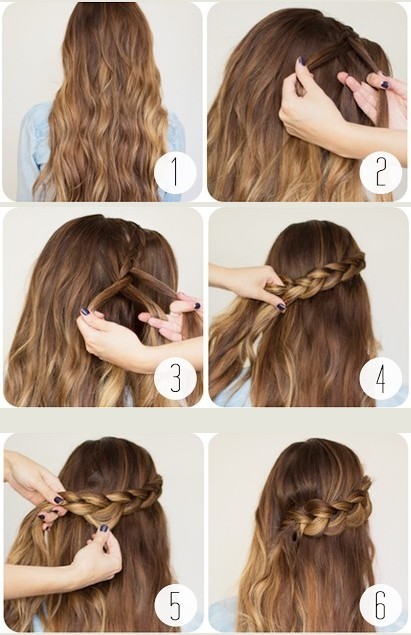 1

2

3

4

5

6